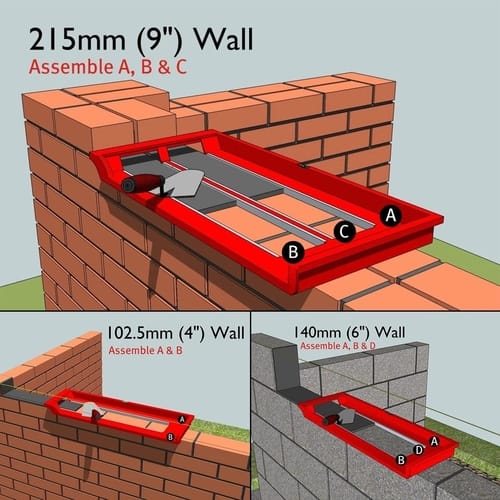 215mm (9") Wall
Assemble A, B & C

A
C
B

102.5mm (4") Wall
Assemble A & B

A
B

140mm (6") Wall
Assemble A, B & D

A
D
B